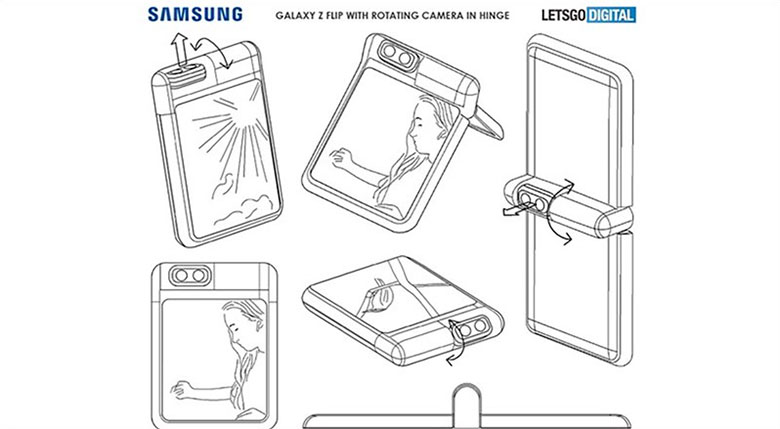 SAMSUNG

GALAXY Z FLIP WITH ROTATING CAMERA IN HINGE

LETSGO DIGITAL